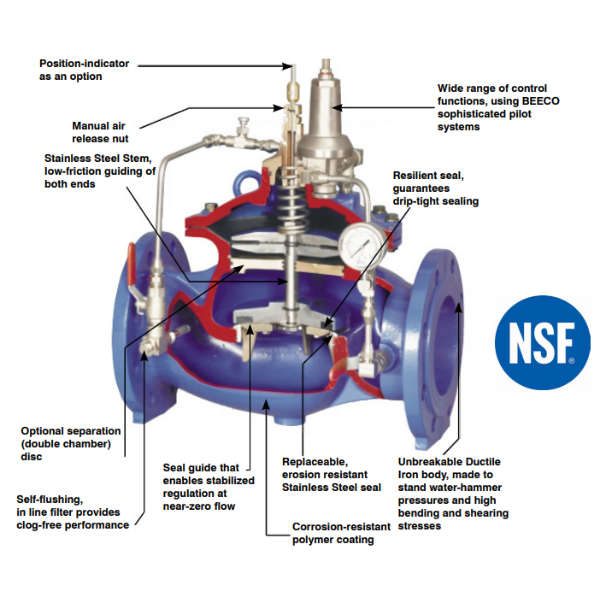 Position-indicator as an option

Wide range of control functions, using BEECO sophisticated pilot systems

Manual air release nut

Stainless Steel Stem, low-friction guiding of both ends

Resilient seal, guarantees drip-tight sealing

NSF®

Optional separation (double chamber) disc

Seal guide that enables stabilized regulation at near-zero flow

Replaceable, erosion resistant Stainless Steel seal

Unbreakable Ductile Iron body, made to stand water-hammer pressures and high bending and shearing stresses

Self-flushing, in line filter provides clog-free performance

Corrosion-resistant polymer coating